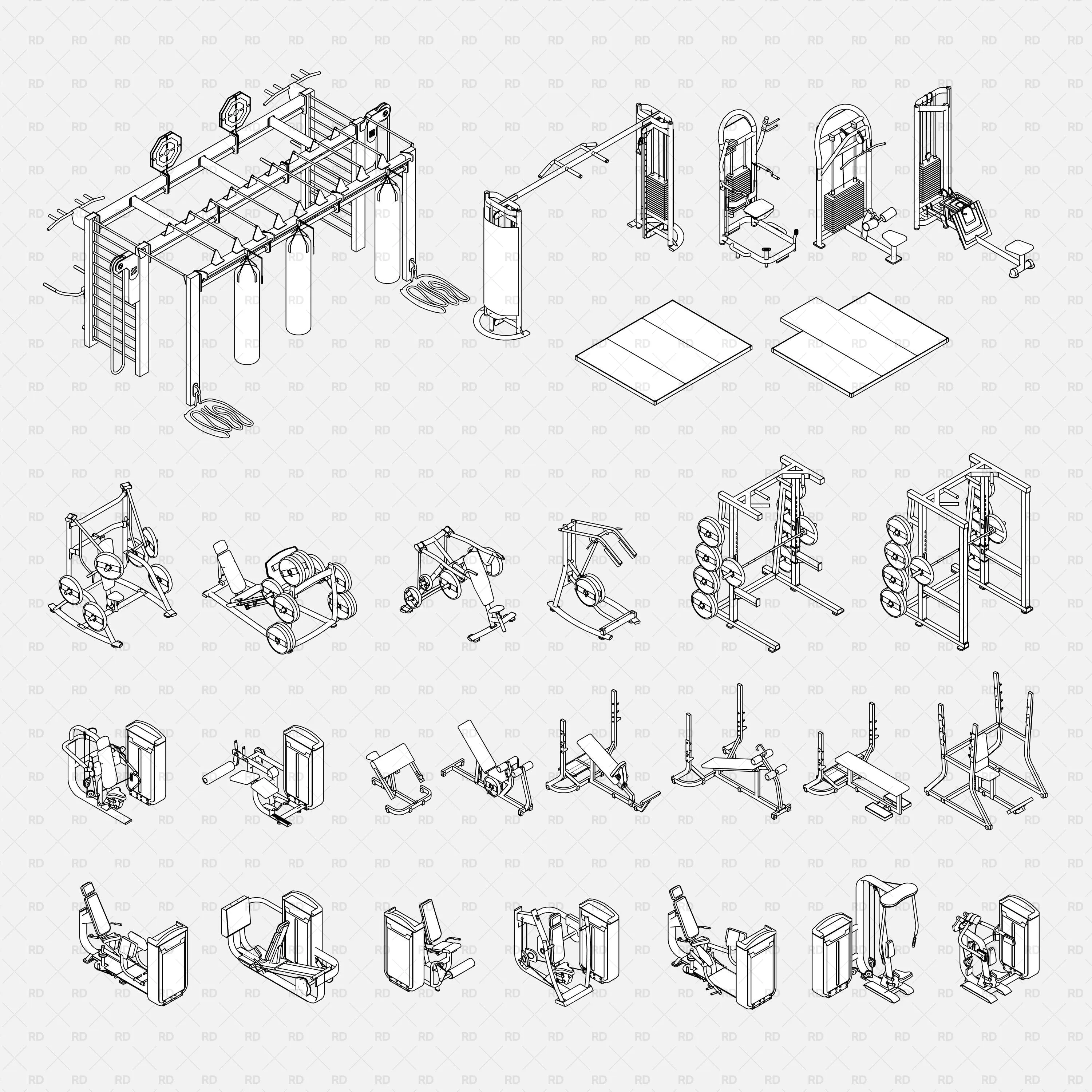 RD